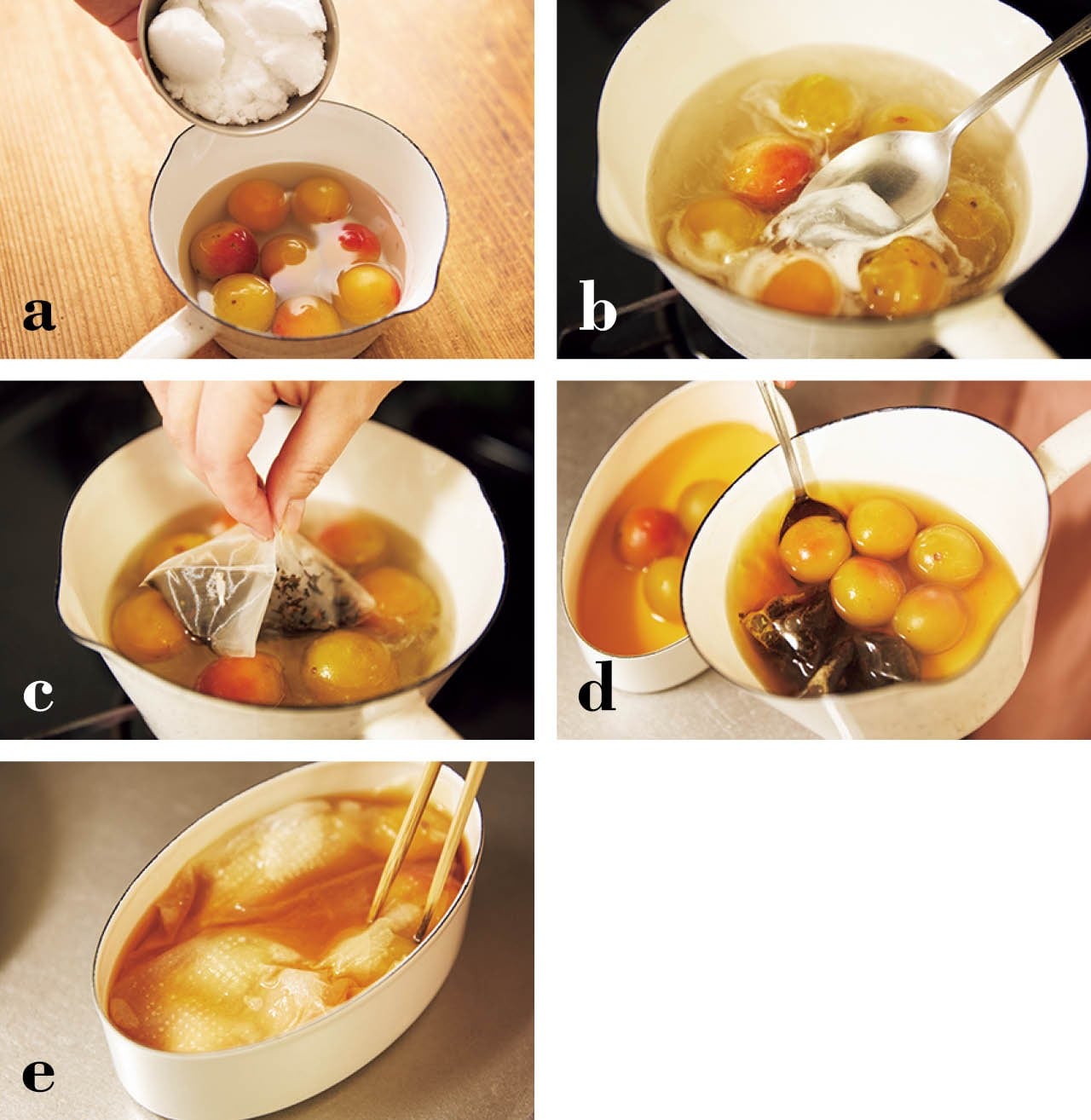 a

b

c

d

e