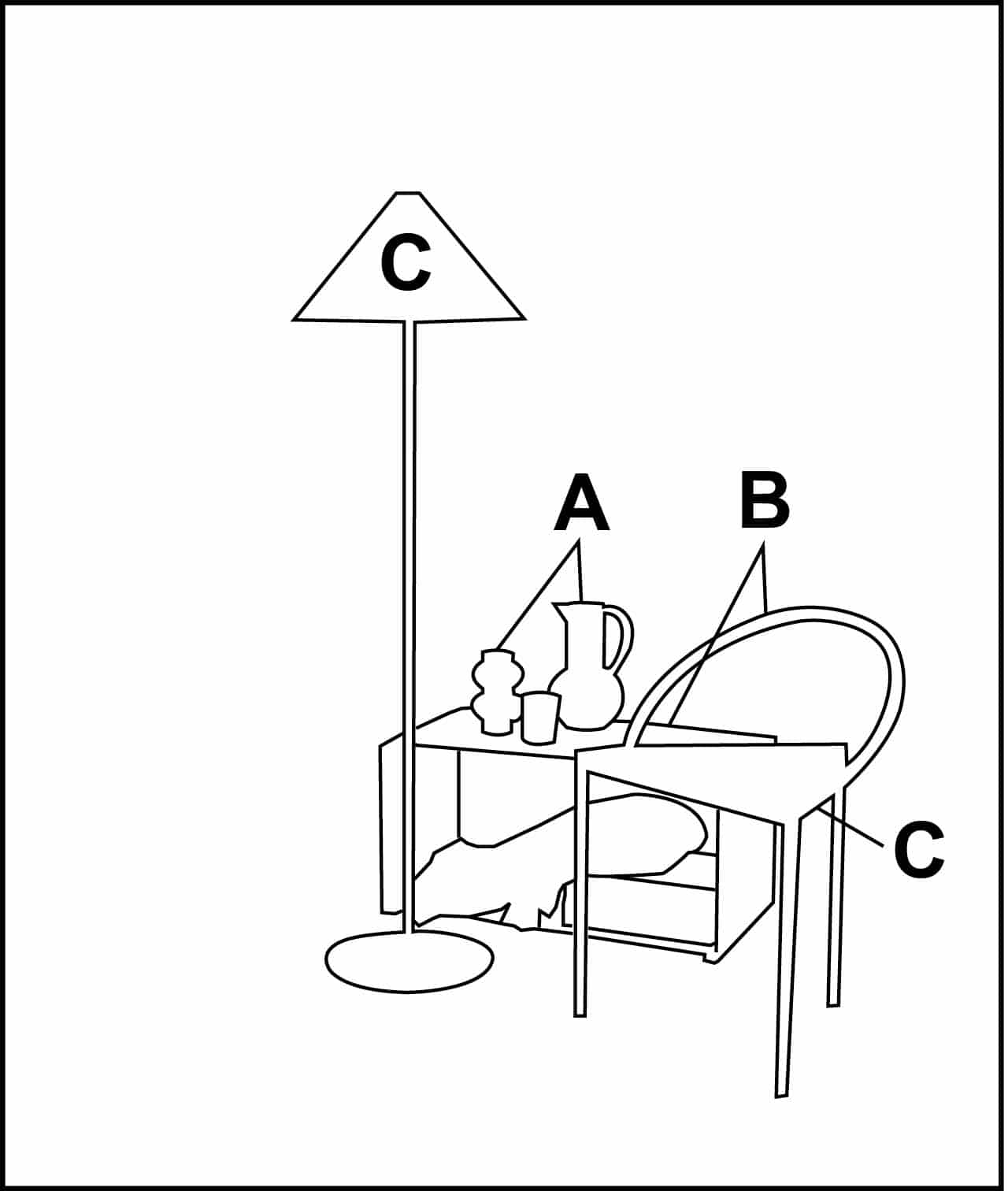 C
A
B
C