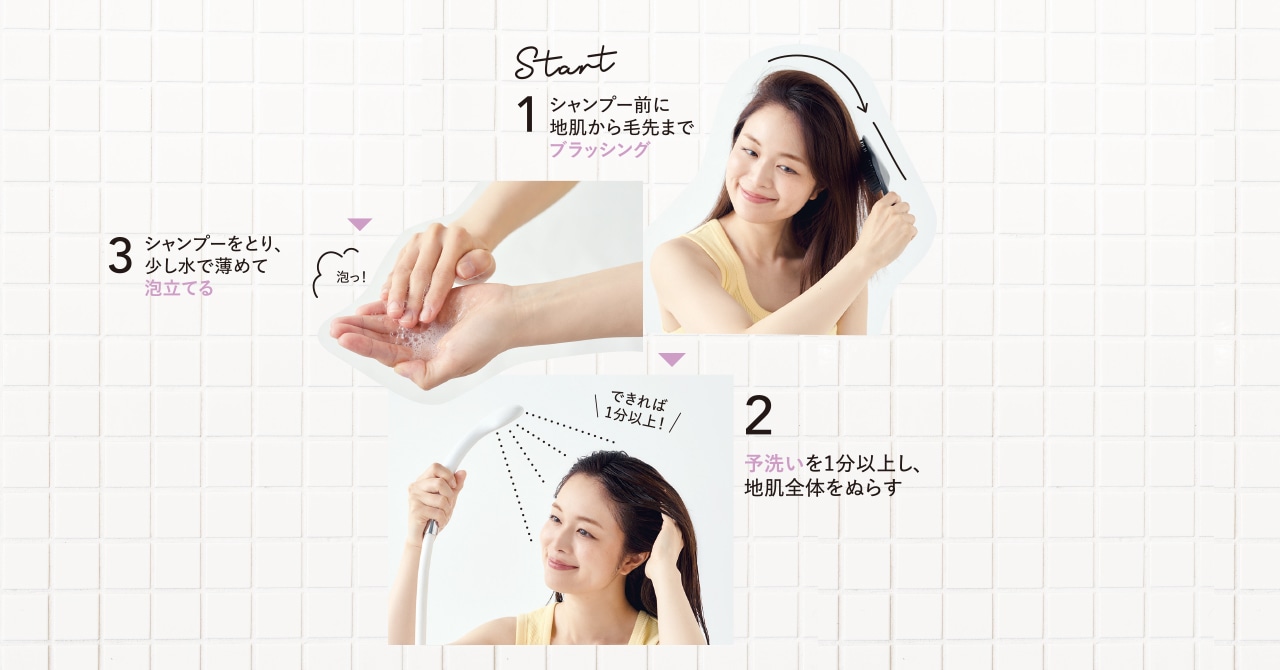 Start

1 シャンプー前に地肌から毛先までブラッシング

3 シャンプーをとり、少し水で薄めて泡立てる

泡っ！

できれば1分以上！

2 予洗いを1分以上し、地肌全体をぬらす